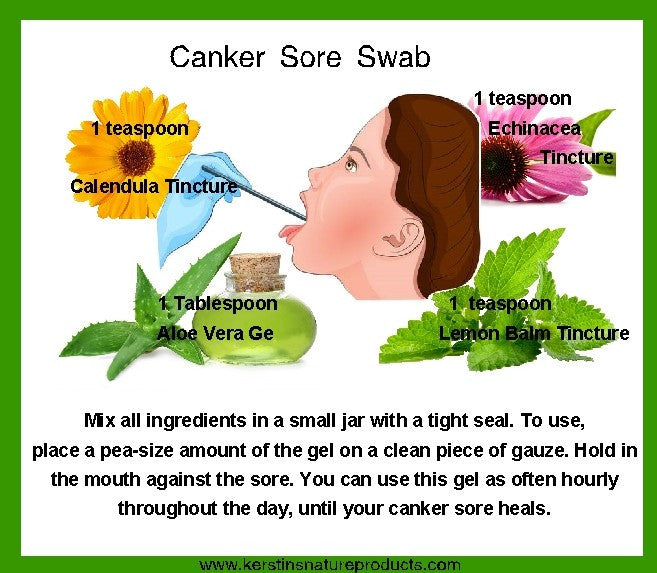 Canker Sore Swab

1 teaspoon
Calendula Tincture

1 teaspoon
Echinacea
Tincture

1 Tablespoon
Aloe Vera Ge

1 teaspoon
Lemon Balm Tincture

Mix all ingredients in a small jar with a tight seal. To use, place a pea-size amount of the gel on a clean piece of gauze. Hold in the mouth against the sore. You can use this gel as often hourly throughout the day, until your canker sore heals.

www.kerstinsnatureproducts.com